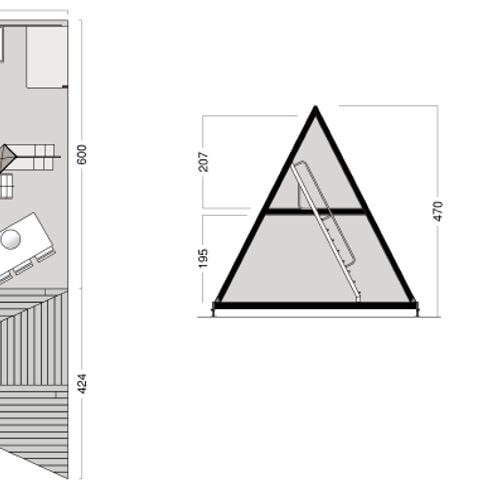 600

424

207

195

470