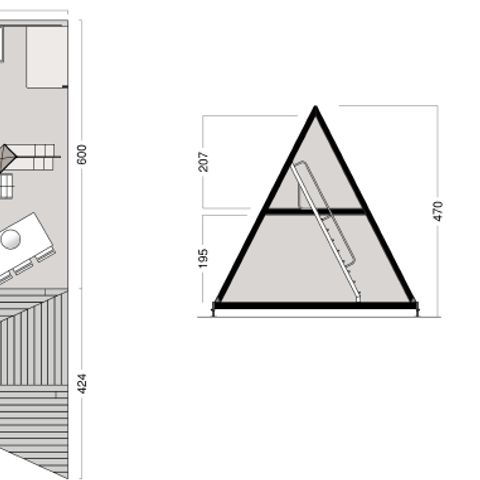 600

424

207

195

470