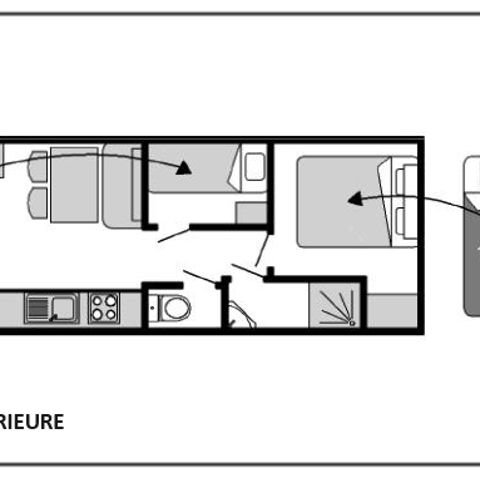 RIEURE